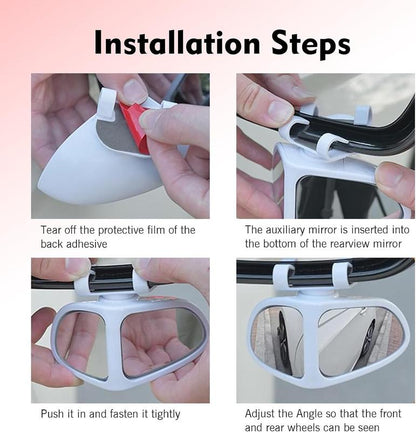 Installation Steps

Tear off the protective film of the back adhesive

The auxiliary mirror is inserted into the bottom of the rearview mirror

Push it in and fasten it tightly

Adjust the Angle so that the front and rear wheels can be seen